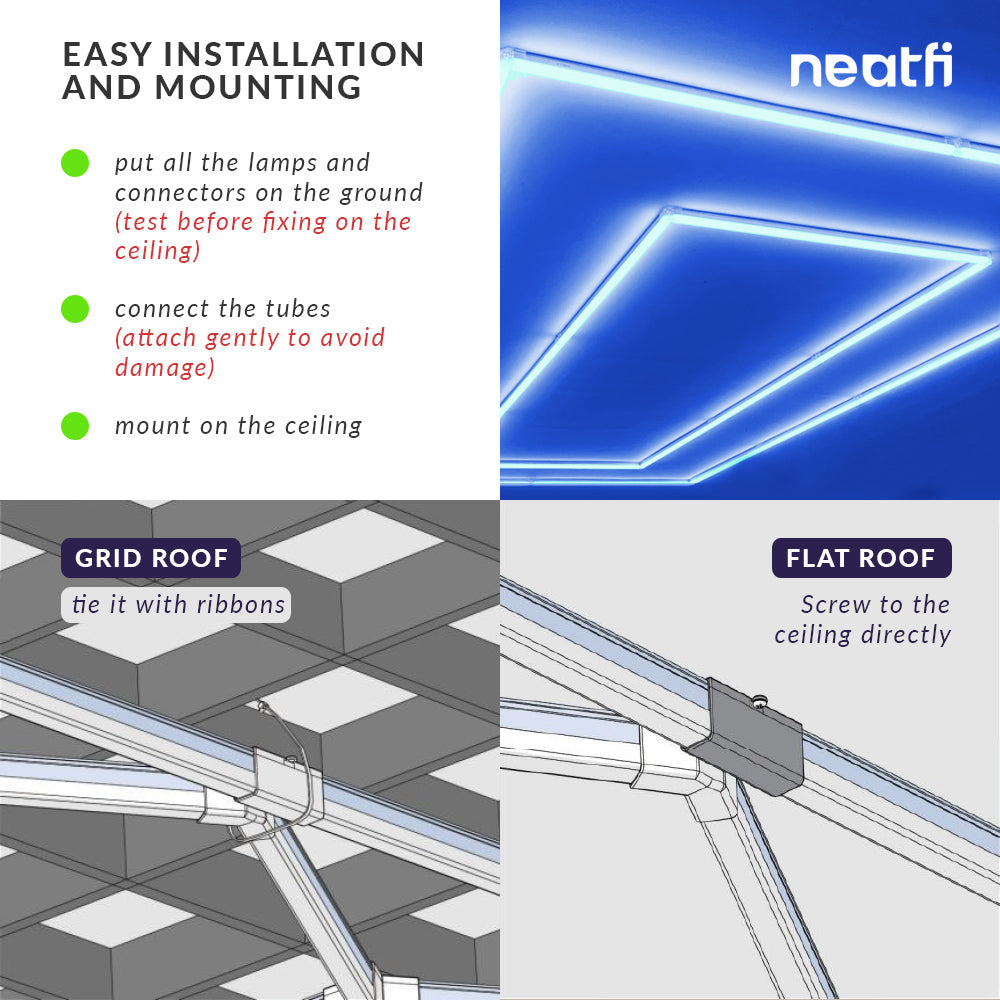 EASY INSTALLATION AND MOUNTING

put all the lamps and connectors on the ground (test before fixing on the ceiling)

connect the tubes (attach gently to avoid damage)

mount on the ceiling

neatfi

GRID ROOF

tie it with ribbons

FLAT ROOF

Screw to the ceiling directly