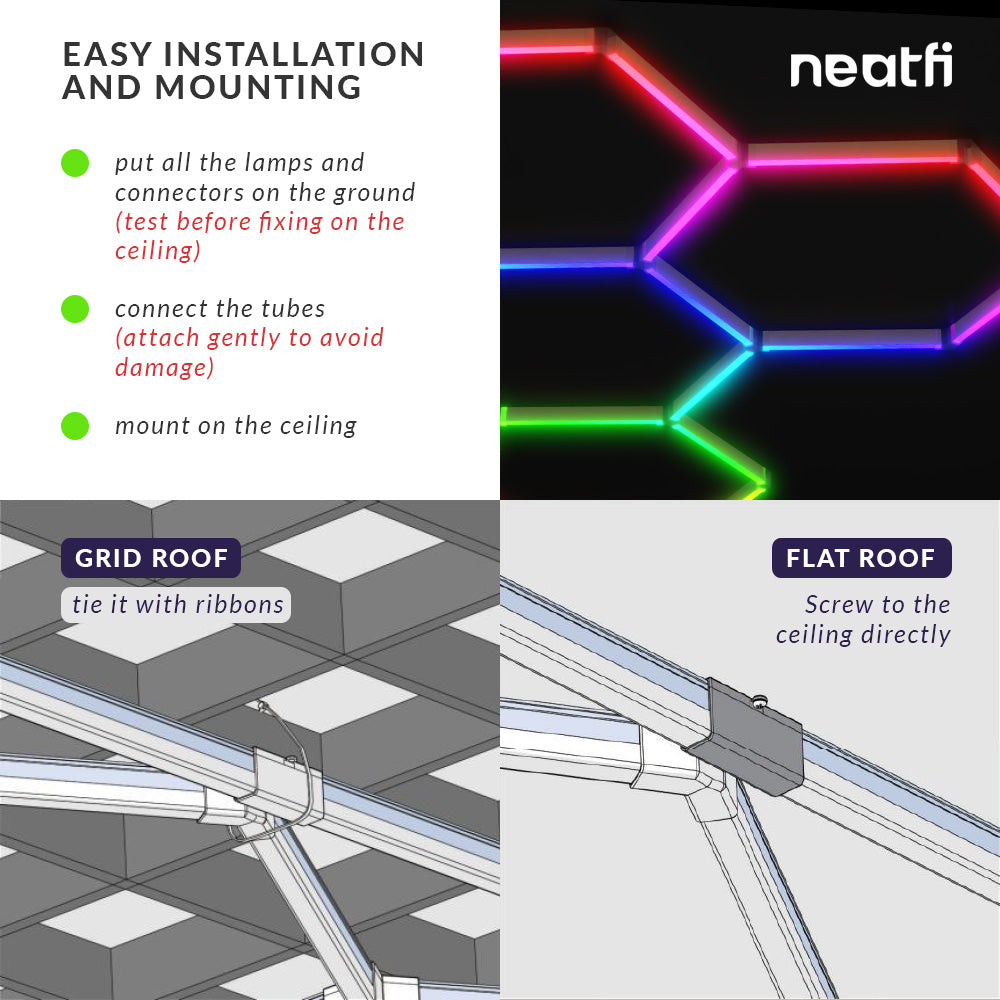 EASY INSTALLATION AND MOUNTING

put all the lamps and connectors on the ground (test before fixing on the ceiling)

connect the tubes (attach gently to avoid damage)

mount on the ceiling

neatfi

GRID ROOF

tie it with ribbons

FLAT ROOF

Screw to the ceiling directly