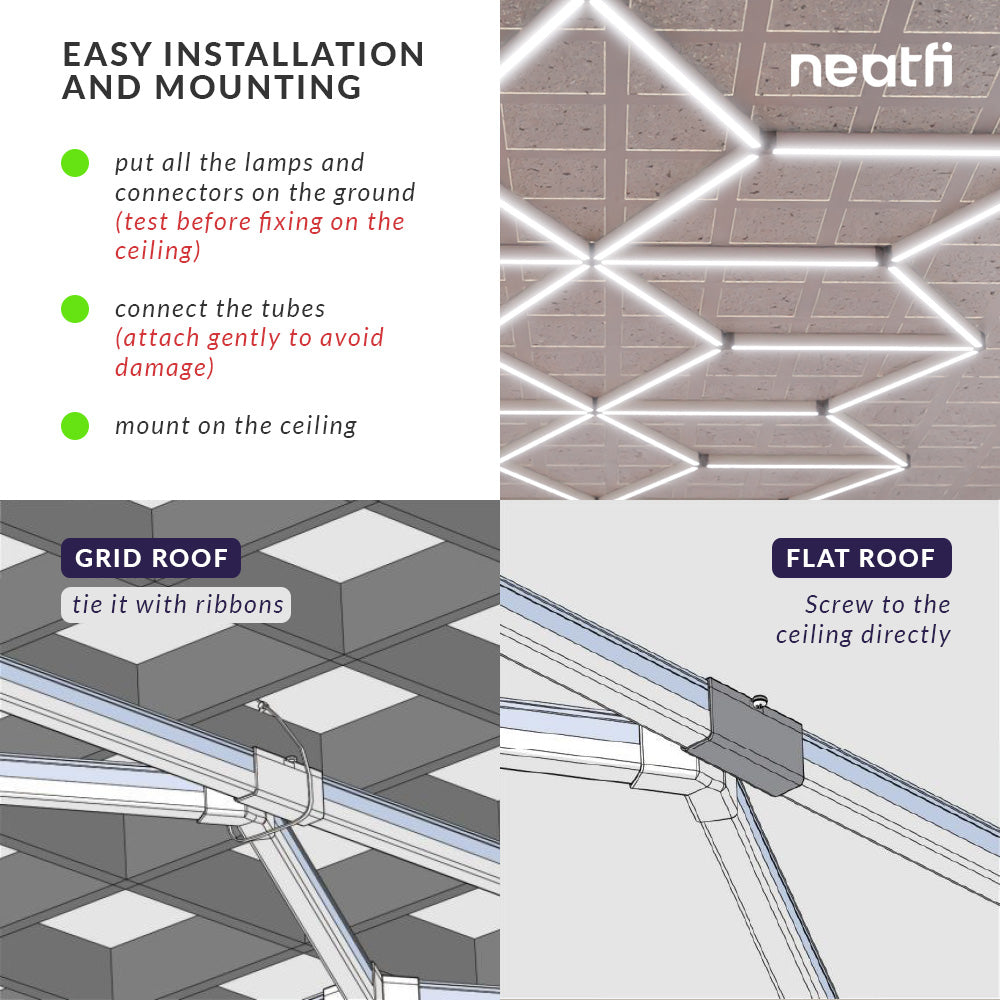 EASY INSTALLATION AND MOUNTING

put all the lamps and connectors on the ground (test before fixing on the ceiling)

connect the tubes (attach gently to avoid damage)

mount on the ceiling

neatfi

GRID ROOF

tie it with ribbons

FLAT ROOF

Screw to the ceiling directly