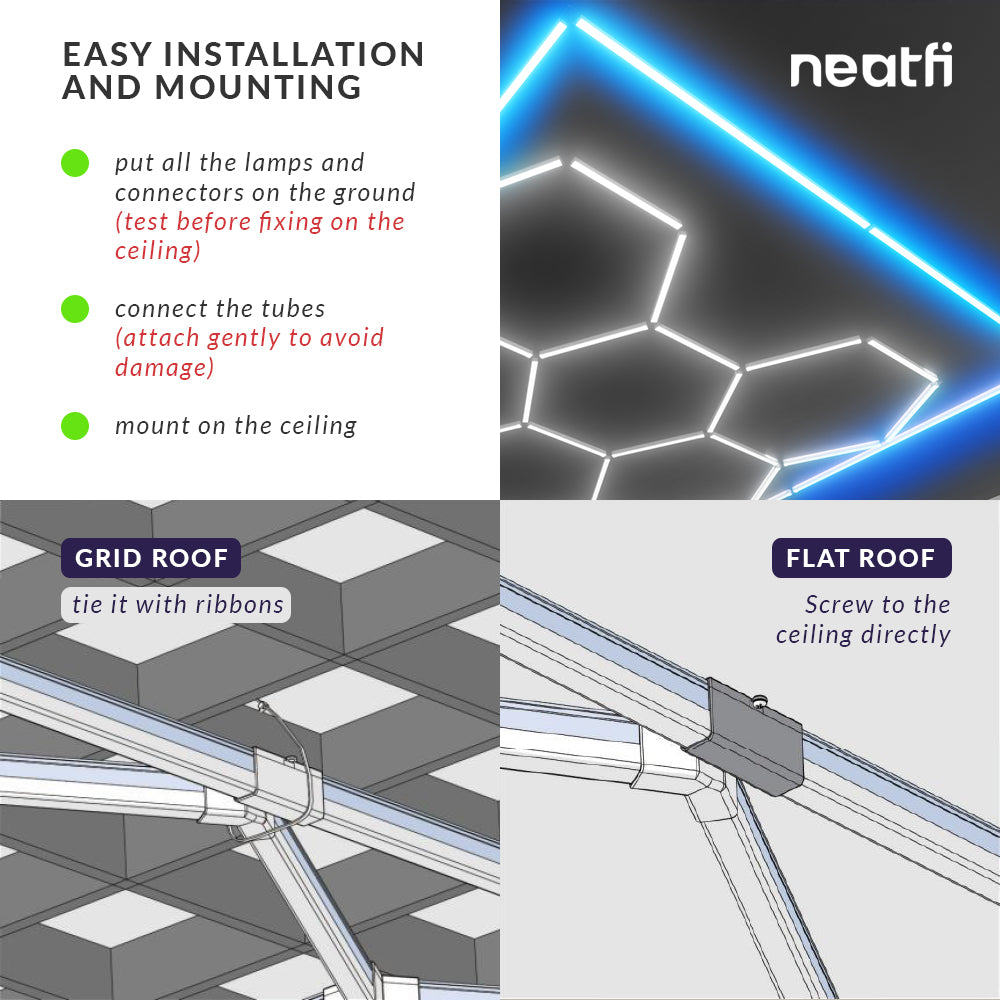 EASY INSTALLATION AND MOUNTING

put all the lamps and connectors on the ground (test before fixing on the ceiling)

connect the tubes (attach gently to avoid damage)

mount on the ceiling

neatfi

GRID ROOF

tie it with ribbons

FLAT ROOF

Screw to the ceiling directly