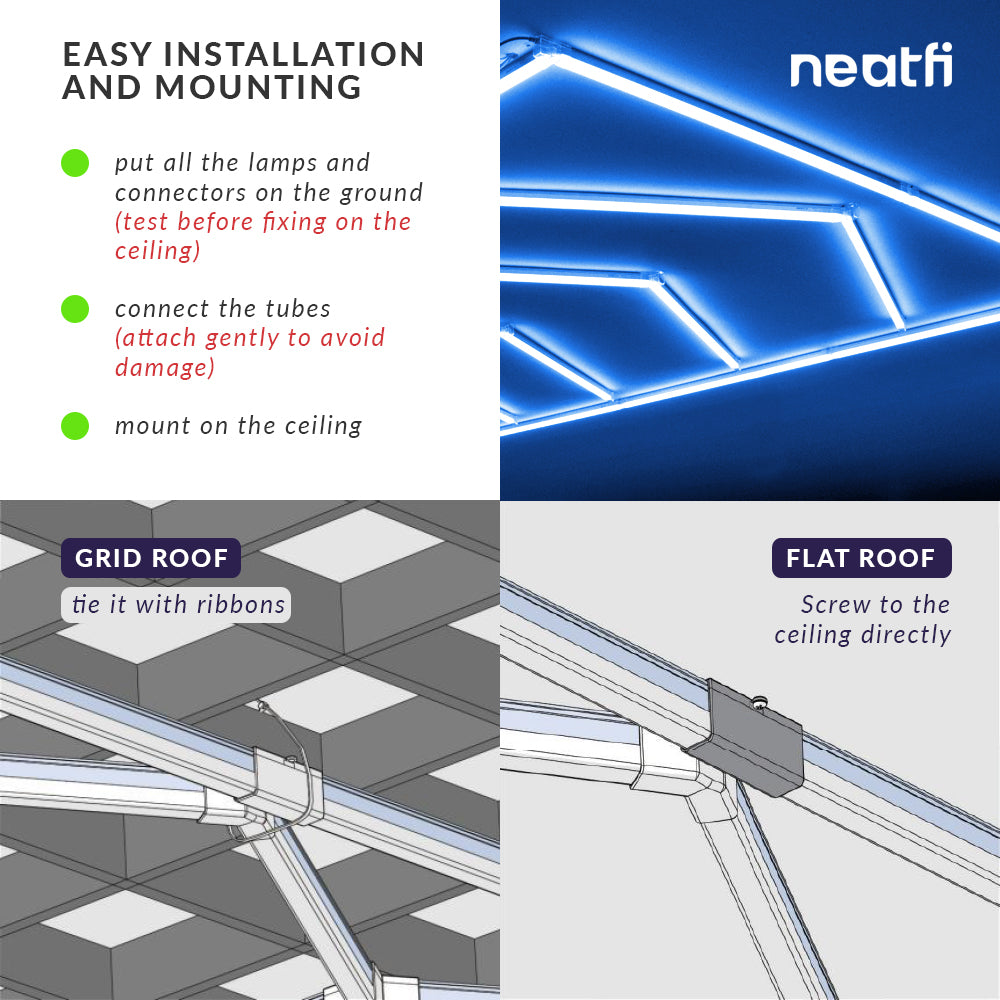 EASY INSTALLATION AND MOUNTING

put all the lamps and connectors on the ground (test before fixing on the ceiling)

connect the tubes (attach gently to avoid damage)

mount on the ceiling

neatfi

GRID ROOF

tie it with ribbons

FLAT ROOF

Screw to the ceiling directly