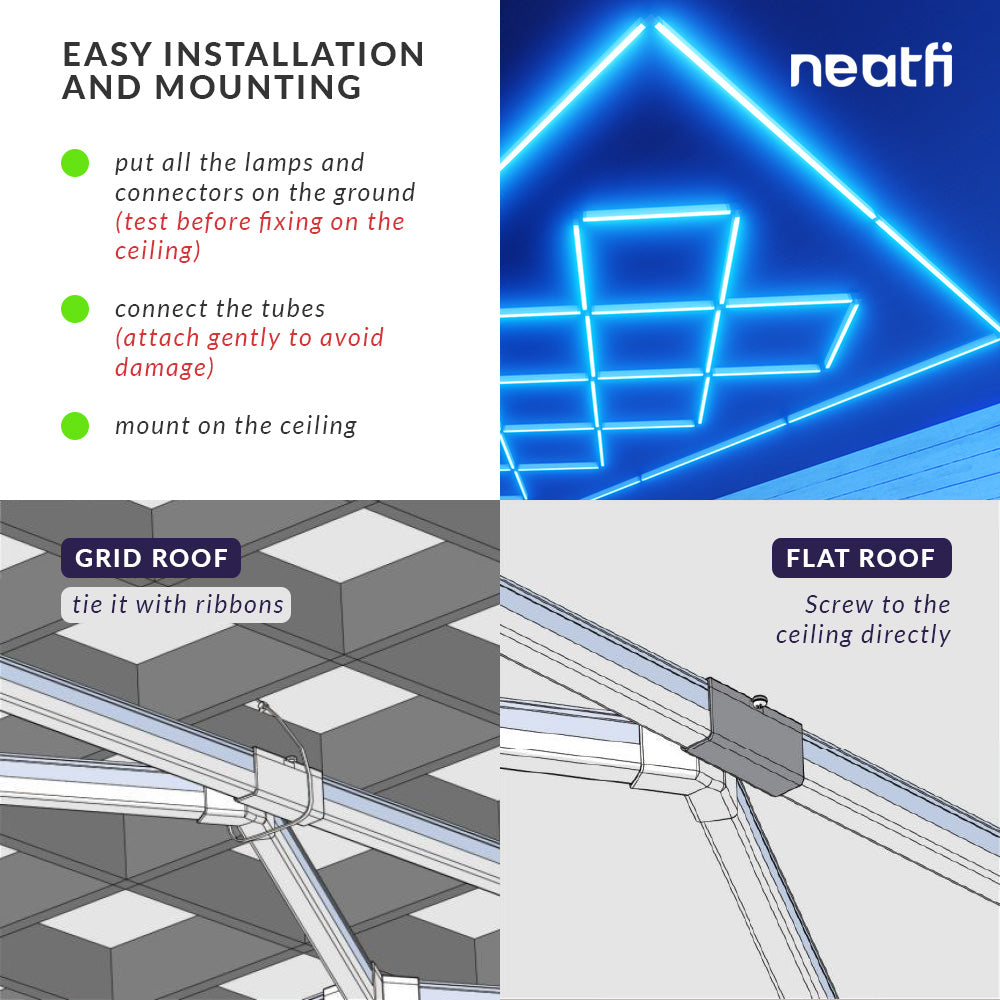 EASY INSTALLATION AND MOUNTING

put all the lamps and connectors on the ground (test before fixing on the ceiling)

connect the tubes (attach gently to avoid damage)

mount on the ceiling

neatfi

GRID ROOF

tie it with ribbons

FLAT ROOF

Screw to the ceiling directly