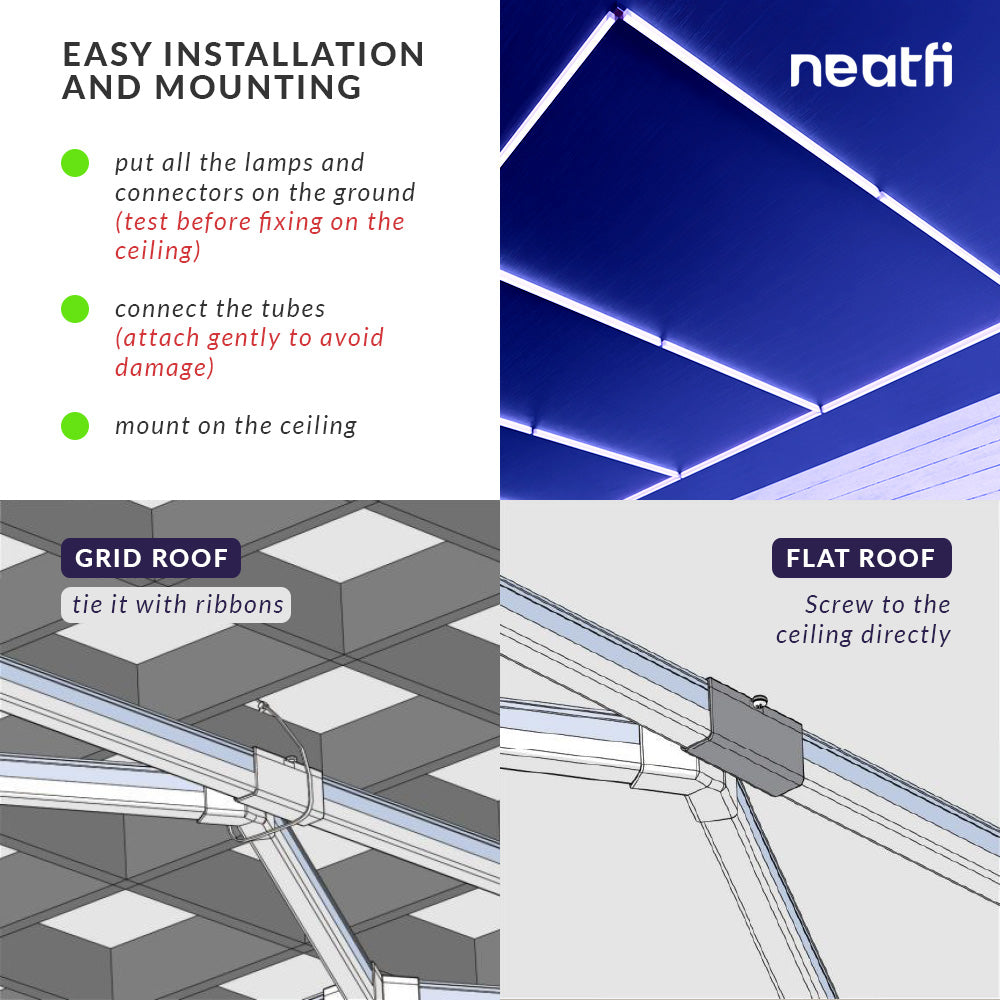 EASY INSTALLATION AND MOUNTING

put all the lamps and connectors on the ground (test before fixing on the ceiling)

connect the tubes (attach gently to avoid damage)

mount on the ceiling

neatfi

GRID ROOF

tie it with ribbons

FLAT ROOF

Screw to the ceiling directly