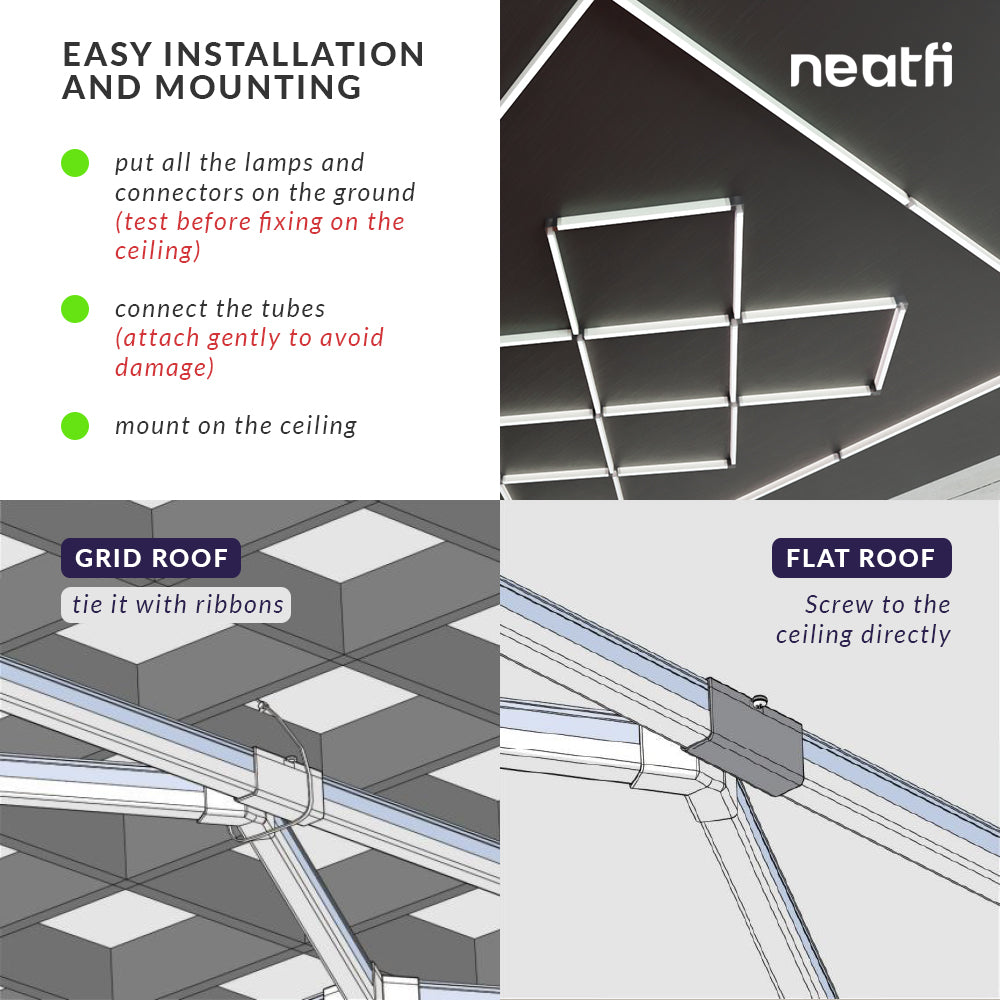 EASY INSTALLATION AND MOUNTING

put all the lamps and connectors on the ground (test before fixing on the ceiling)

connect the tubes (attach gently to avoid damage)

mount on the ceiling

neatfi

GRID ROOF

tie it with ribbons

FLAT ROOF

Screw to the ceiling directly