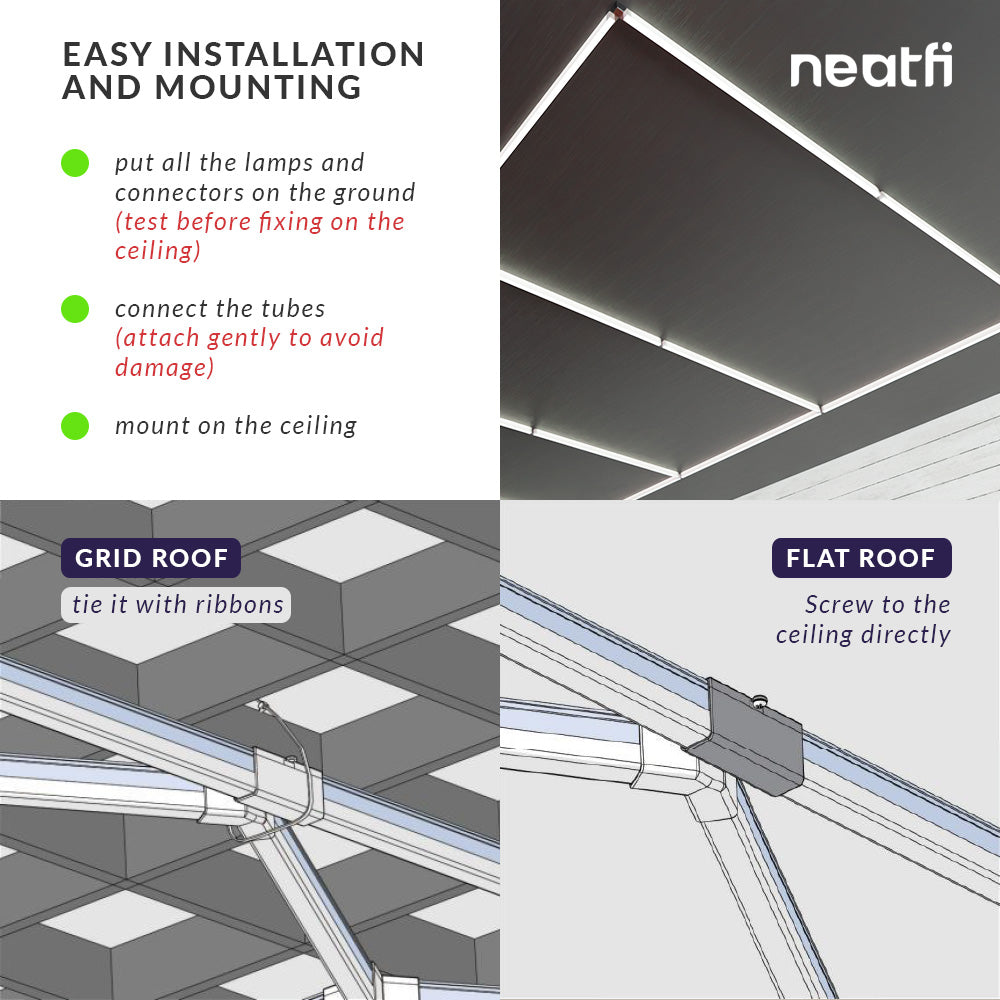 EASY INSTALLATION AND MOUNTING

put all the lamps and connectors on the ground (test before fixing on the ceiling)

connect the tubes (attach gently to avoid damage)

mount on the ceiling

neatfi

GRID ROOF

tie it with ribbons

FLAT ROOF

Screw to the ceiling directly