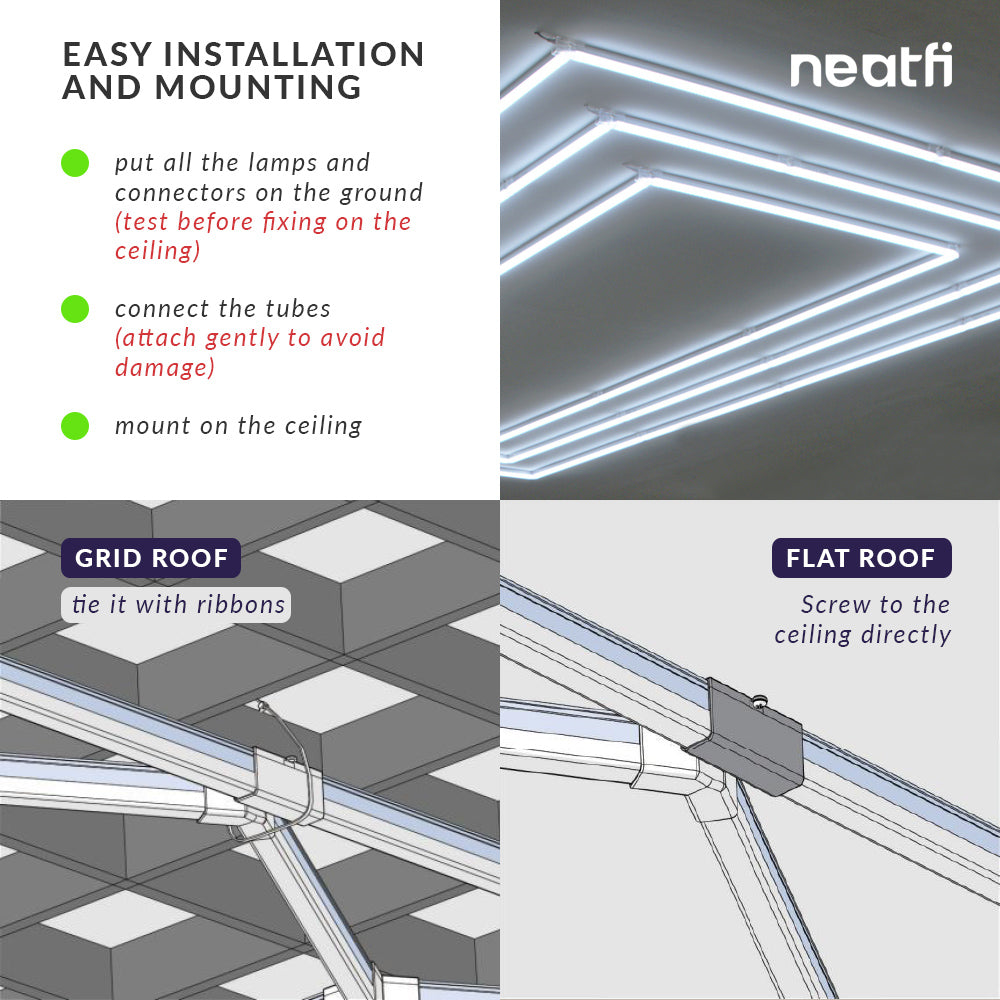 EASY INSTALLATION AND MOUNTING

put all the lamps and connectors on the ground (test before fixing on the ceiling)

connect the tubes (attach gently to avoid damage)

mount on the ceiling

neatfi

GRID ROOF

tie it with ribbons

FLAT ROOF

Screw to the ceiling directly