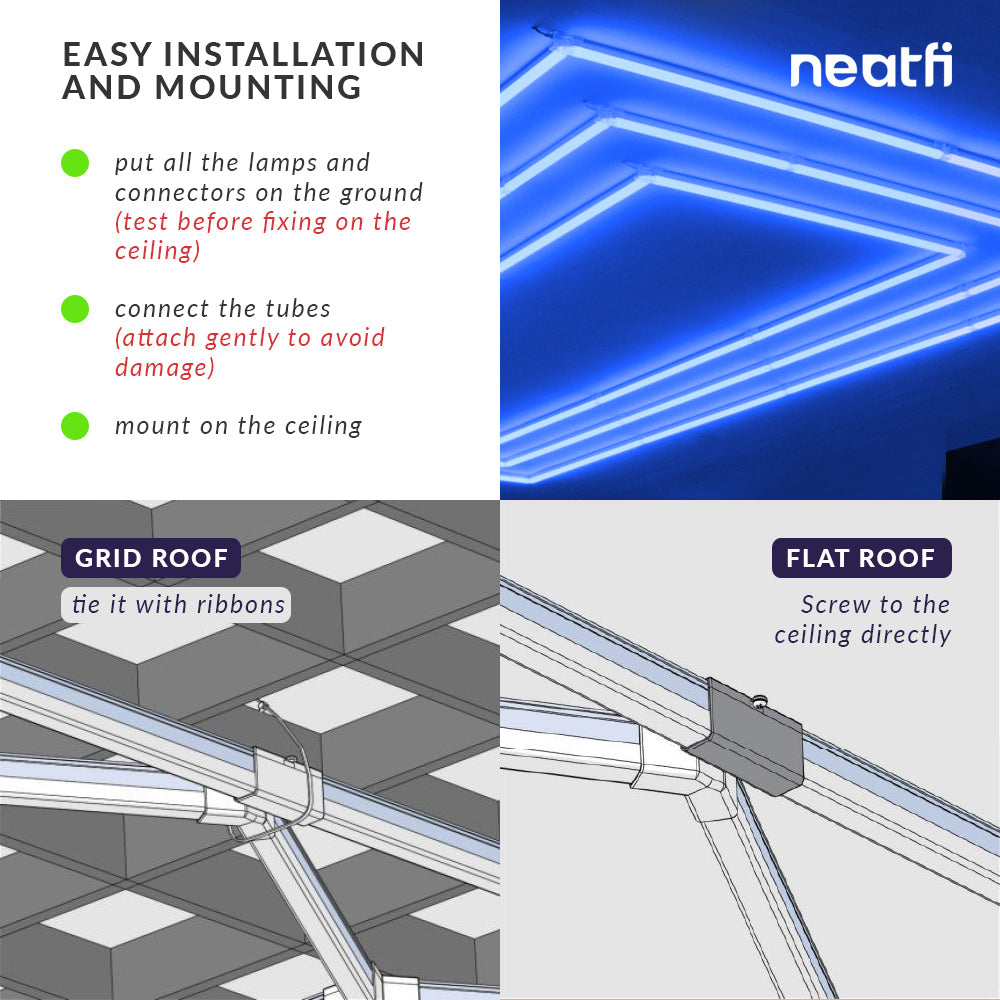 EASY INSTALLATION AND MOUNTING

put all the lamps and connectors on the ground (test before fixing on the ceiling)

connect the tubes (attach gently to avoid damage)

mount on the ceiling

neatfi

GRID ROOF

tie it with ribbons

FLAT ROOF

Screw to the ceiling directly