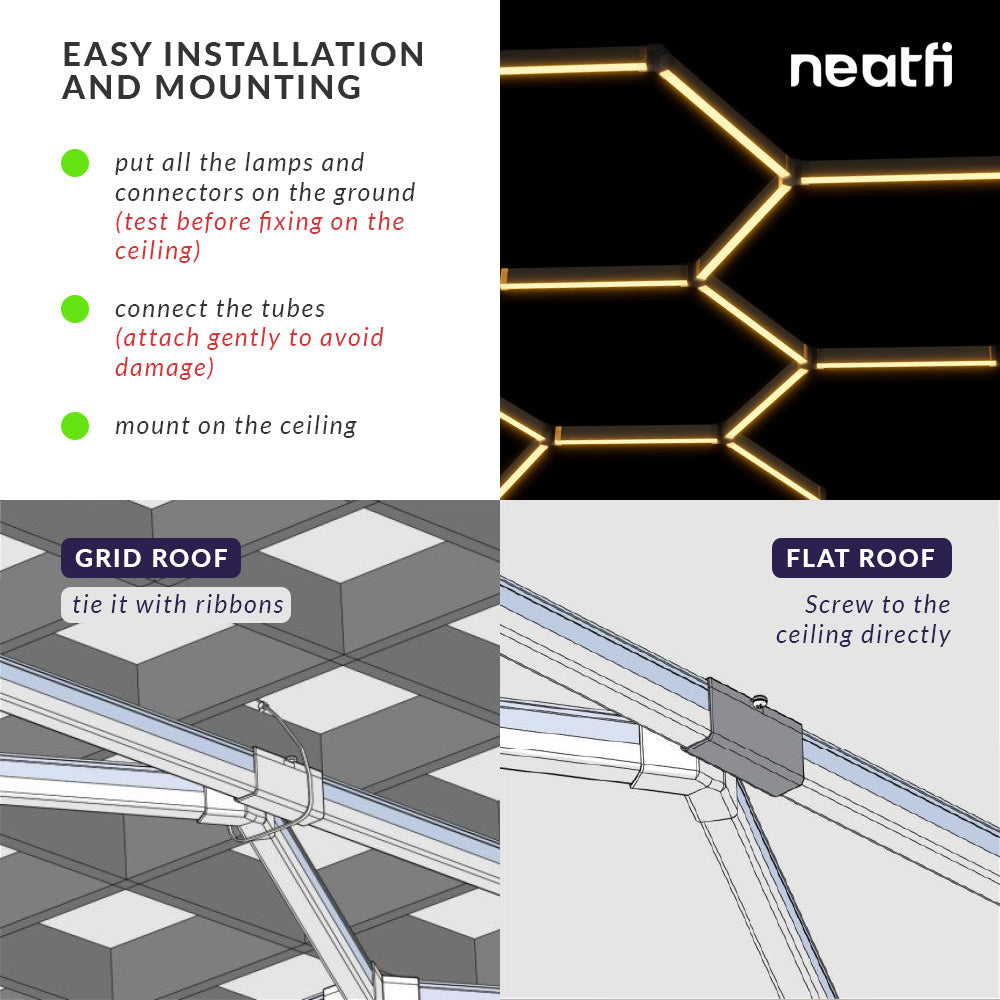 EASY INSTALLATION AND MOUNTING

put all the lamps and connectors on the ground (test before fixing on the ceiling)

connect the tubes (attach gently to avoid damage)

mount on the ceiling

neatfi

GRID ROOF

tie it with ribbons

FLAT ROOF

Screw to the ceiling directly