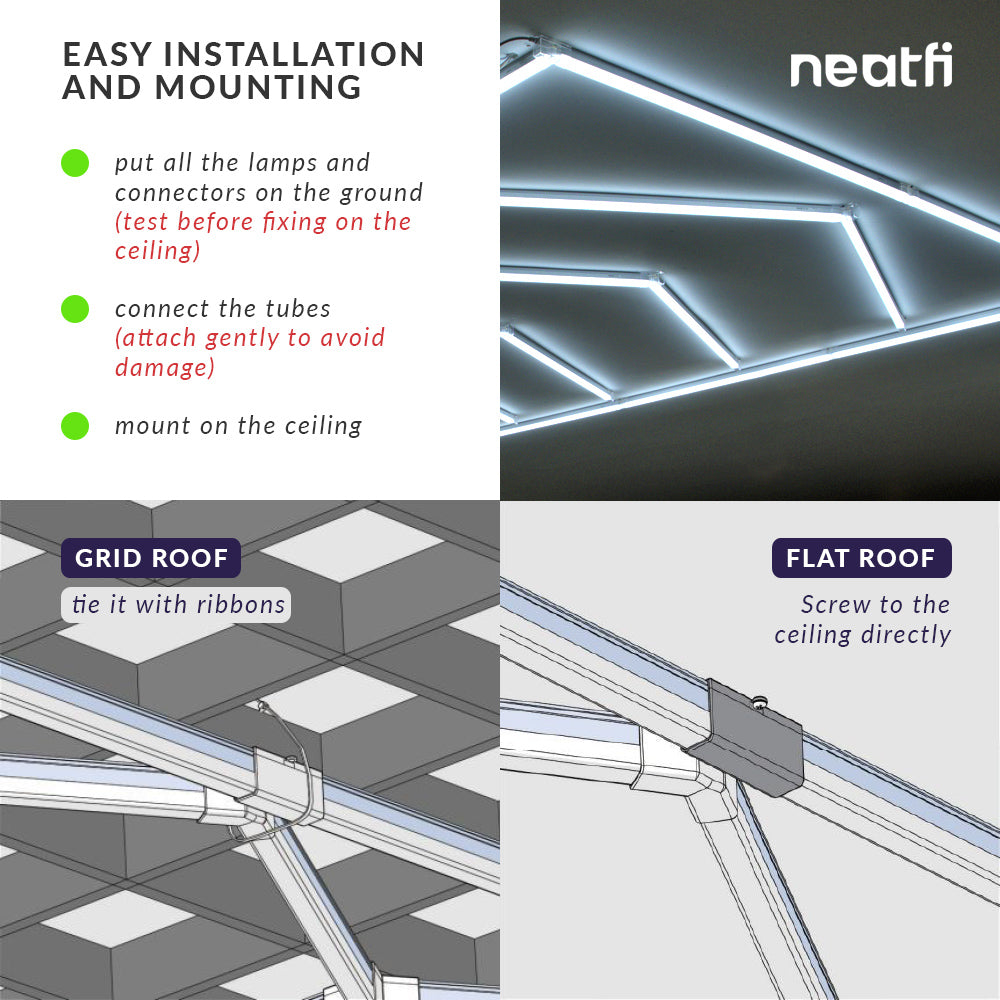 EASY INSTALLATION AND MOUNTING

put all the lamps and connectors on the ground (test before fixing on the ceiling)

connect the tubes (attach gently to avoid damage)

mount on the ceiling

neatfi

GRID ROOF

tie it with ribbons

FLAT ROOF

Screw to the ceiling directly