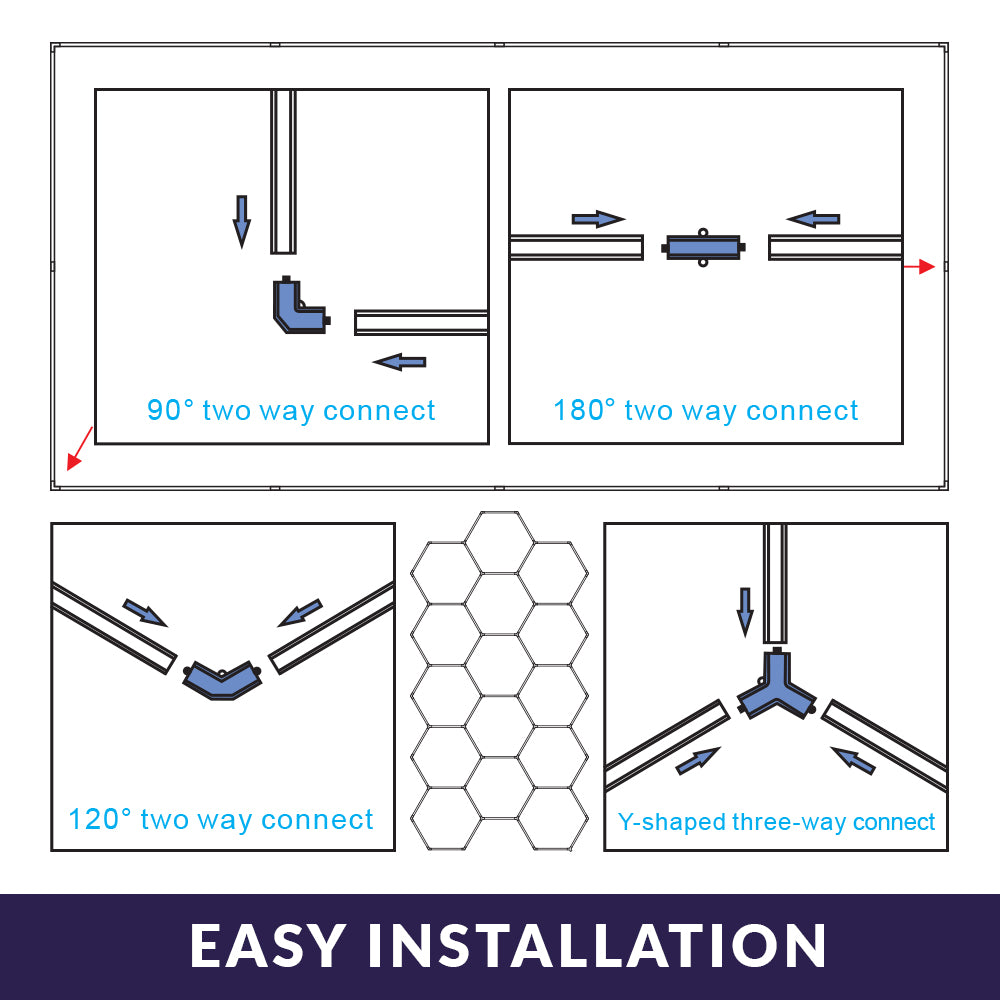 90° two way connect

180° two way connect

120° two way connect

Y-shaped three-way connect

EASY INSTALLATION