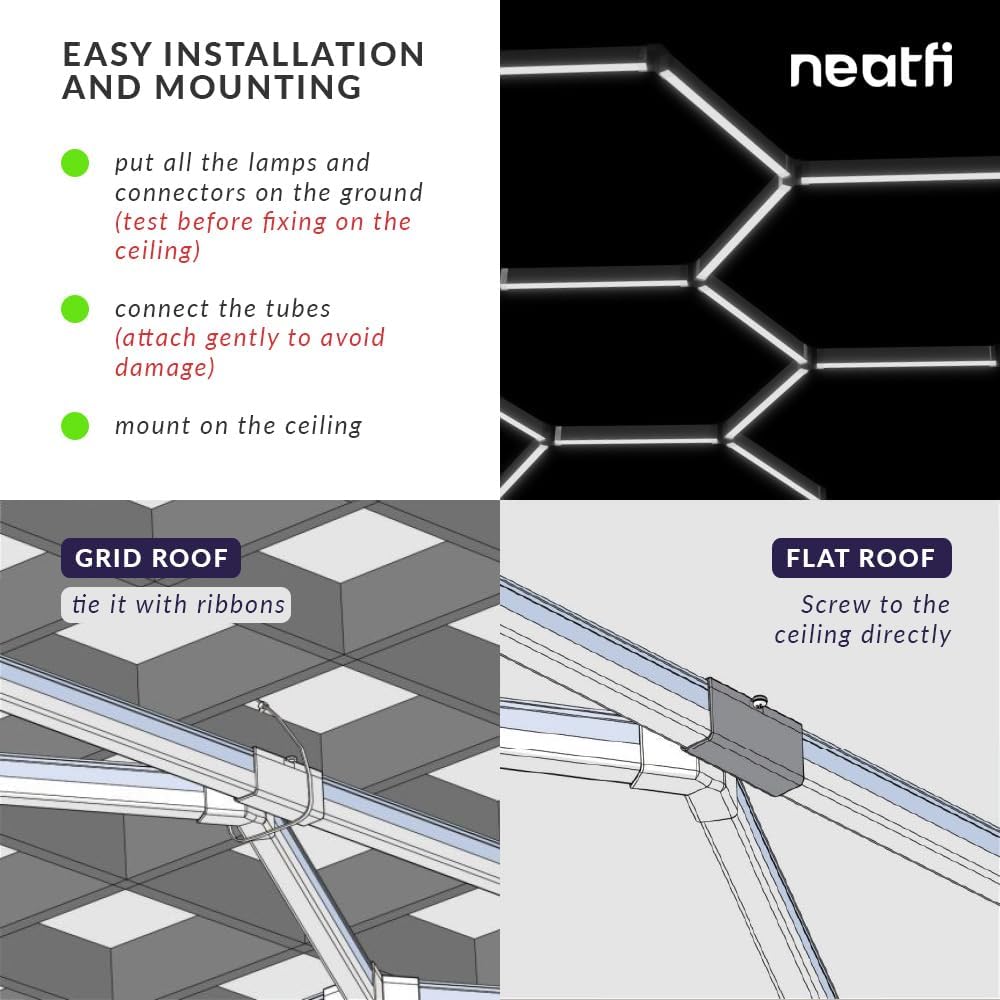 EASY INSTALLATION AND MOUNTING

put all the lamps and connectors on the ground (test before fixing on the ceiling)

connect the tubes (attach gently to avoid damage)

mount on the ceiling

neatfi

GRID ROOF

tie it with ribbons

FLAT ROOF

Screw to the ceiling directly