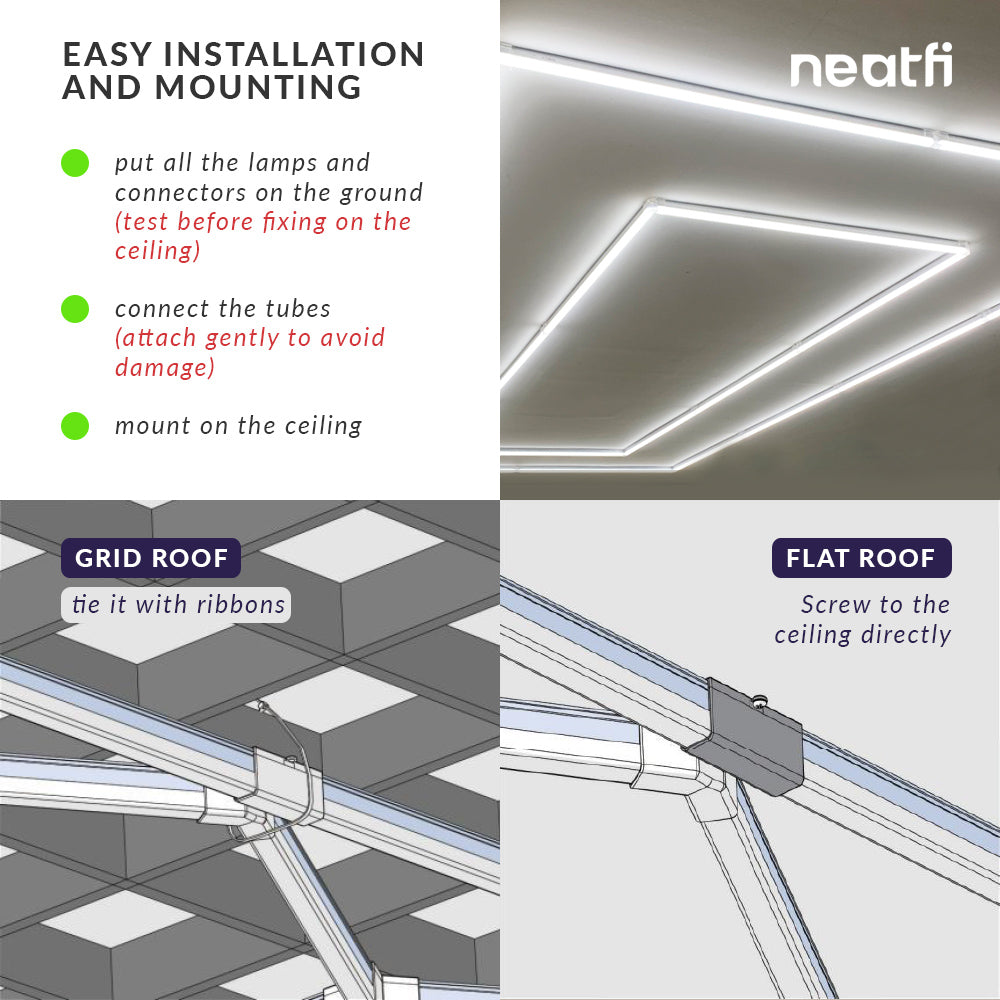 EASY INSTALLATION AND MOUNTING

put all the lamps and connectors on the ground (test before fixing on the ceiling)

connect the tubes (attach gently to avoid damage)

mount on the ceiling

neatfi

GRID ROOF

tie it with ribbons

FLAT ROOF

Screw to the ceiling directly