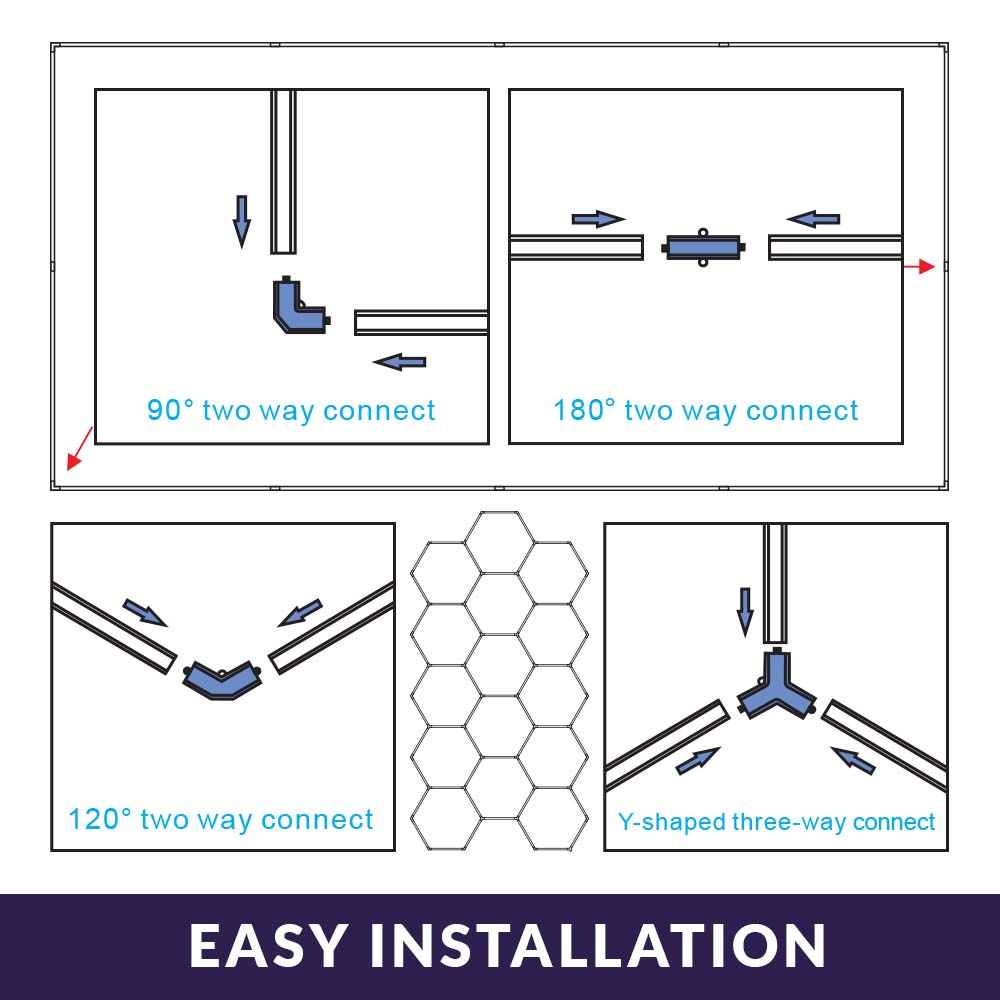 90° two way connect

180° two way connect

120° two way connect

Y-shaped three-way connect

EASY INSTALLATION